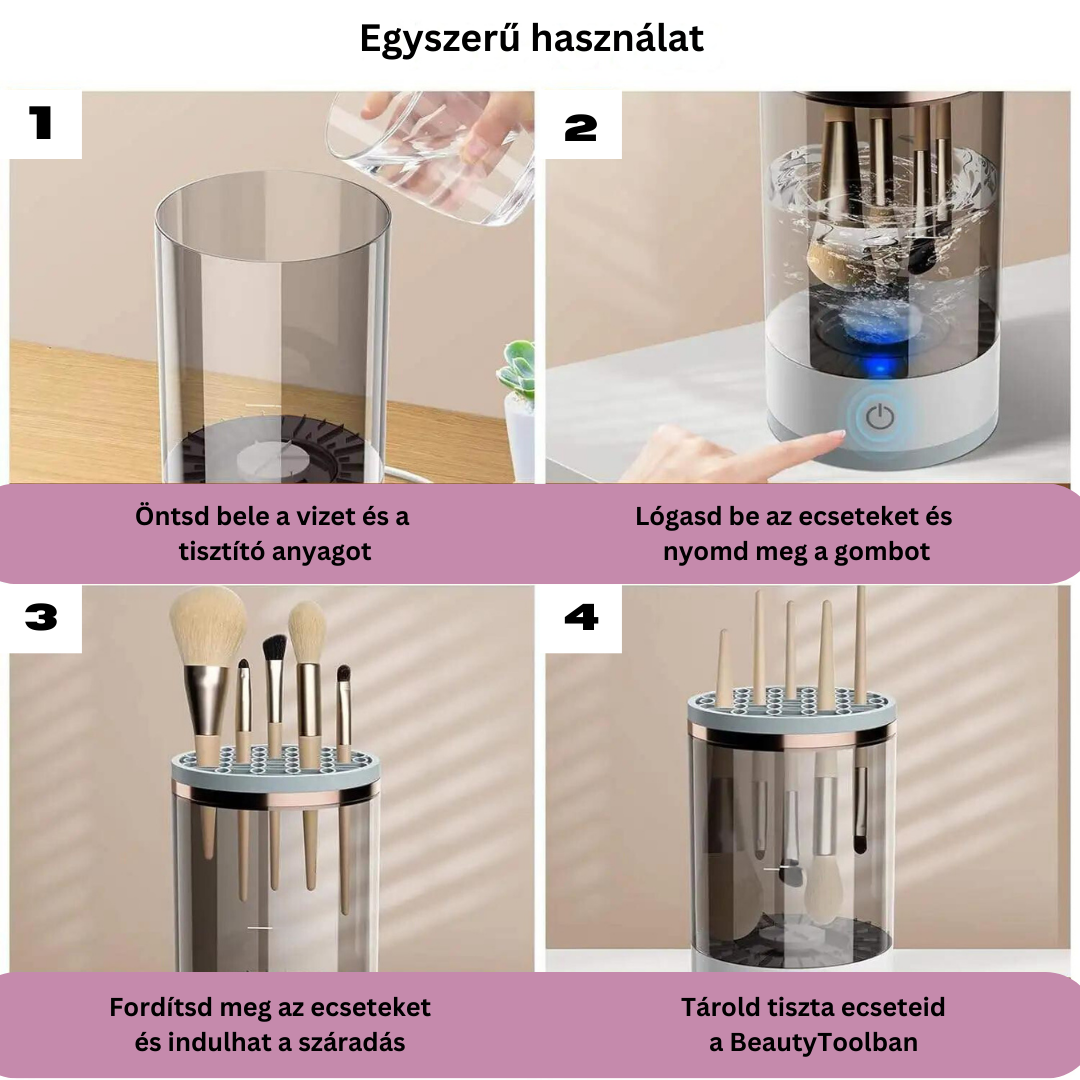 Egyszerű használat

1

Öntsd bele a vizet és a tisztító anyagot

2

Lógasd be az ecseteket és nyomd meg a gombot

3

Fordítsd meg az ecseteket és indulhat a száradás

4

Tárold tiszta ecseteid a BeautyToolban